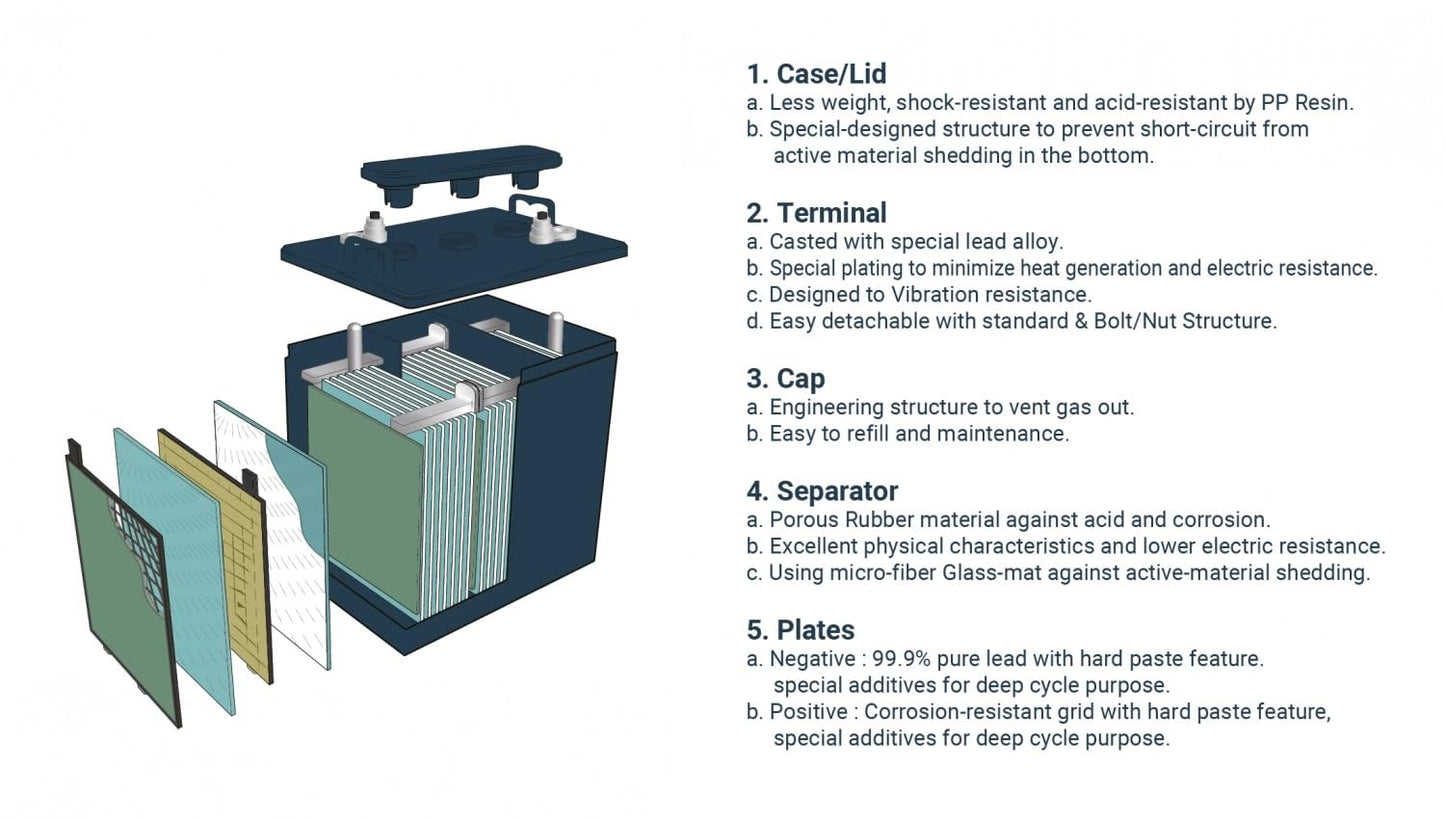 1. Case/Lid
a. Less weight, shock-resistant and acid-resistant by PP Resin.
b. Special-designed structure to prevent short-circuit from active material shedding in the bottom.

2. Terminal
a. Casted with special lead alloy.
b. Special plating to minimize heat generation and electric resistance.
c. Designed to Vibration resistance.
d. Easy detachable with standard & Bolt/Nut Structure.

3. Cap
a. Engineering structure to vent gas out.
b. Easy to refill and maintenance.

4. Separator
a. Porous Rubber material against acid and corrosion.
b. Excellent physical characteristics and lower electric resistance.
c. Using micro-fiber Glass-mat against active-material shedding.

5. Plates
a. Negative : 99.9% pure lead with hard paste feature. special additives for deep cycle purpose.
b. Positive : Corrosion-resistant grid with hard paste feature, special additives for deep cycle purpose.