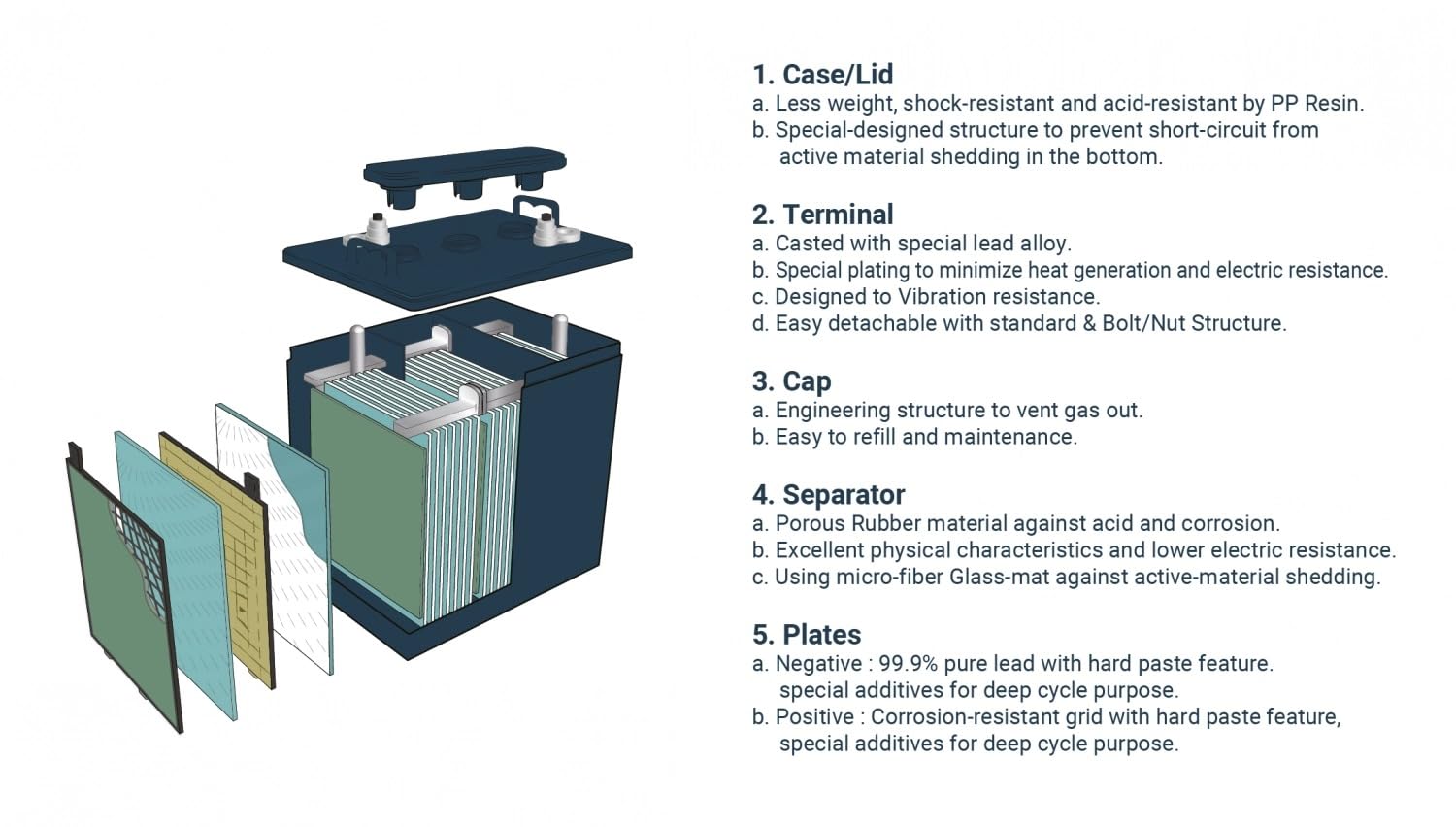 1. Case/Lid
a. Less weight, shock-resistant and acid-resistant by PP Resin.
b. Special-designed structure to prevent short-circuit from active material shedding in the bottom.

2. Terminal
a. Casted with special lead alloy.
b. Special plating to minimize heat generation and electric resistance.
c. Designed to Vibration resistance.
d. Easy detachable with standard & Bolt/Nut Structure.

3. Cap
a. Engineering structure to vent gas out.
b. Easy to refill and maintenance.

4. Separator
a. Porous Rubber material against acid and corrosion.
b. Excellent physical characteristics and lower electric resistance.
c. Using micro-fiber Glass-mat against active-material shedding.

5. Plates
a. Negative : 99.9% pure lead with hard paste feature. special additives for deep cycle purpose.
b. Positive : Corrosion-resistant grid with hard paste feature, special additives for deep cycle purpose.